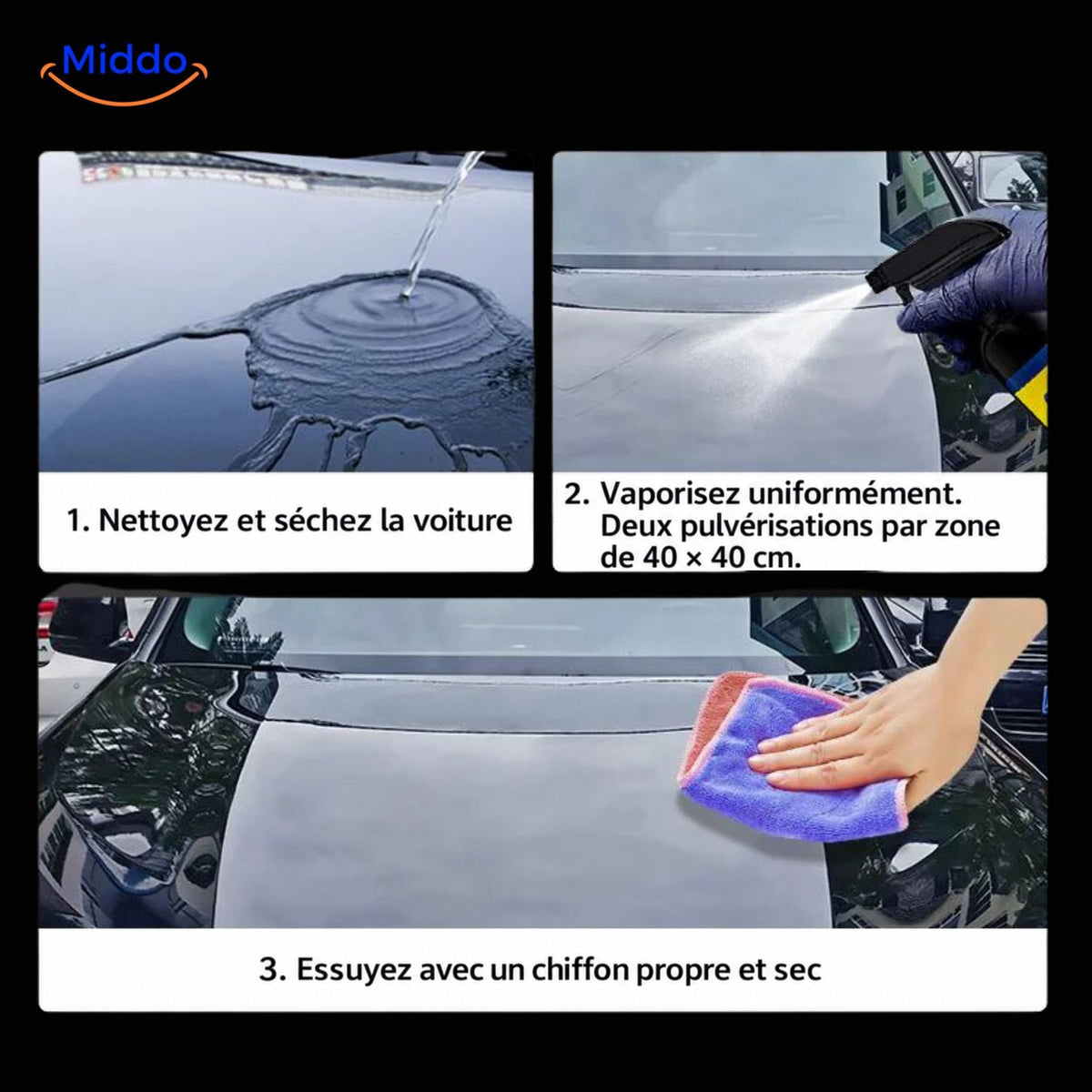 Middo

1. Nettoyez et séchez la voiture

2. Vaporisez uniformément. Deux pulvérisations par zone de 40 × 40 cm.

3. Essuyez avec un chiffon propre et sec