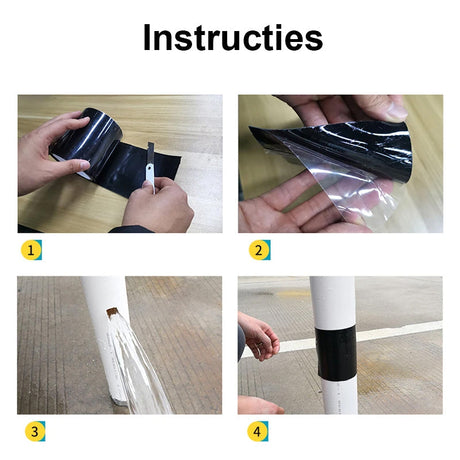 Instructies

1

2

3

4