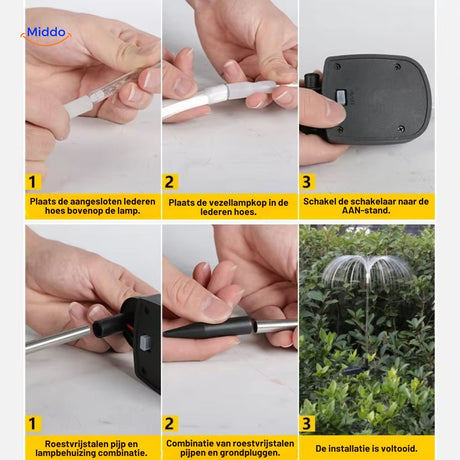 Middo

1
Plaats de aangesloten lederen hoes bovenop de lamp.

2
Plaats de vezellampkop in de lederen hoes.

3
Schakel de schakelaar naar de AAN-stand.

1
Roestvrijstalen pijp en lampbehuizing combinatie.

2
Combinatie van roestvrijstalen pijpen en grondpluggen.

3
De installatie is voltooid.